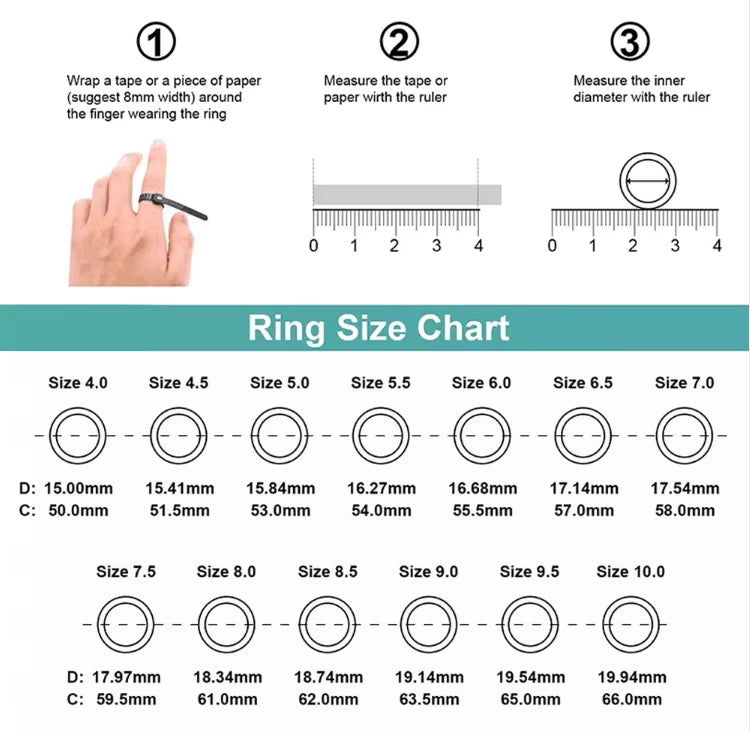 ①
Wrap a tape or a piece of paper (suggest 8mm width) around the finger wearing the ring

②
Measure the tape or paper wirth the ruler

0 1 2 3 4

③
Measure the inner diameter with the ruler

0 1 2 3 4

Ring Size Chart

| | Size 4.0 | Size 4.5 | Size 5.0 | Size 5.5 | Size 6.0 | Size 6.5 | Size 7.0 |
|---|---|---|---|---|---|---|---|
| D: | 15.00mm | 15.41mm | 15.84mm | 16.27mm | 16.68mm | 17.14mm | 17.54mm |
| C: | 50.0mm | 51.5mm | 53.0mm | 54.0mm | 55.5mm | 57.0mm | 58.0mm |

| | Size 7.5 | Size 8.0 | Size 8.5 | Size 9.0 | Size 9.5 | Size 10.0 |
|---|---|---|---|---|---|---|
| D: | 17.97mm | 18.34mm | 18.74mm | 19.14mm | 19.54mm | 19.94mm |
| C: | 59.5mm | 61.0mm | 62.0mm | 63.5mm | 65.0mm | 66.0mm |